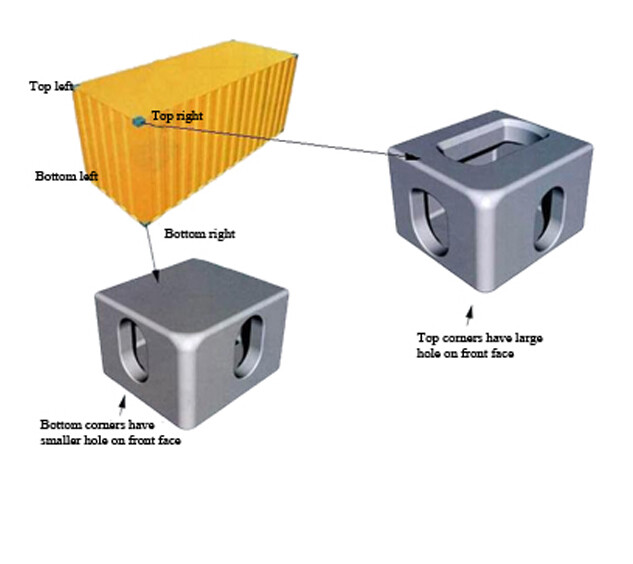 Top left

Top right

Bottom left

Bottom right

Top corners have large hole on front face

Bottom corners have smaller hole on front face